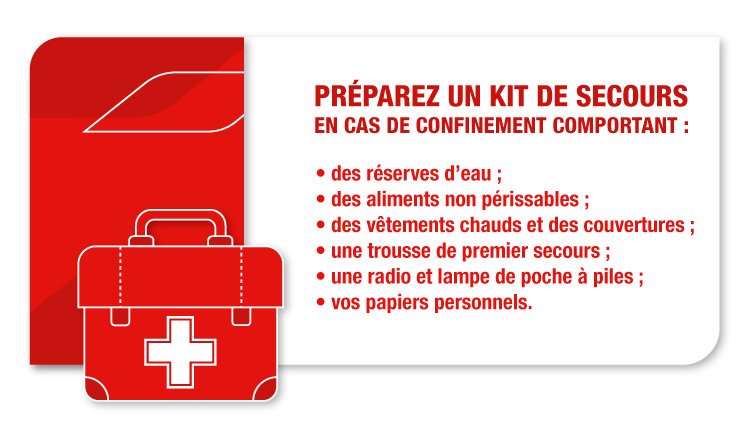 PRÉPAREZ UN KIT DE SECOURS
EN CAS DE CONFINEMENT COMPORTANT :

• des réserves d'eau ;
• des aliments non périssables ;
• des vêtements chauds et des couvertures ;
• une trousse de premier secours ;
• une radio et lampe de poche à piles ;
• vos papiers personnels.