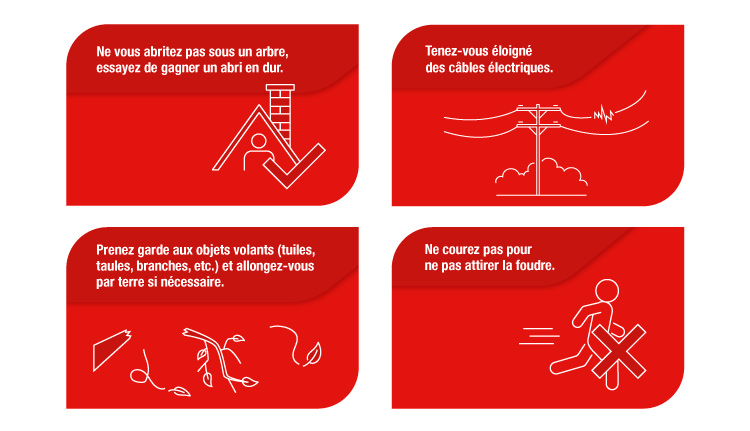 Ne vous abritez pas sous un arbre, essayez de gagner un abri en dur.

Tenez-vous éloigné des câbles électriques.

Prenez garde aux objets volants (tuiles, taules, branches, etc.) et allongez-vous par terre si nécessaire.

Ne courez pas pour ne pas attirer la foudre.