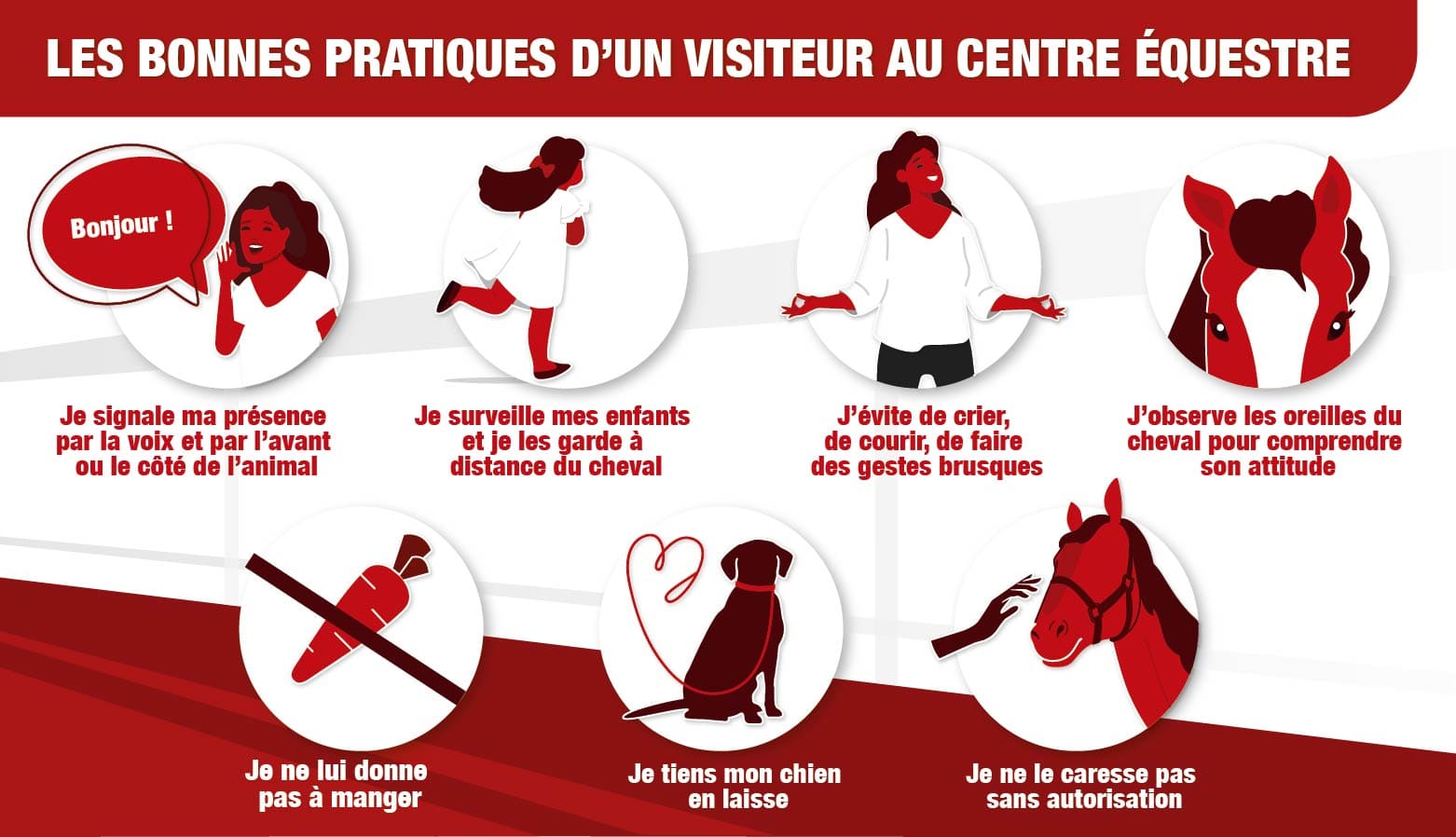 LES BONNES PRATIQUES D'UN VISITEUR AU CENTRE ÉQUESTRE

Bonjour !

Je signale ma présence par la voix et par l'avant ou le côté de l'animal

Je surveille mes enfants et je les garde à distance du cheval

J'évite de crier, de courir, de faire des gestes brusques

J'observe les oreilles du cheval pour comprendre son attitude

Je ne lui donne pas à manger

Je tiens mon chien en laisse

Je ne le caresse pas sans autorisation